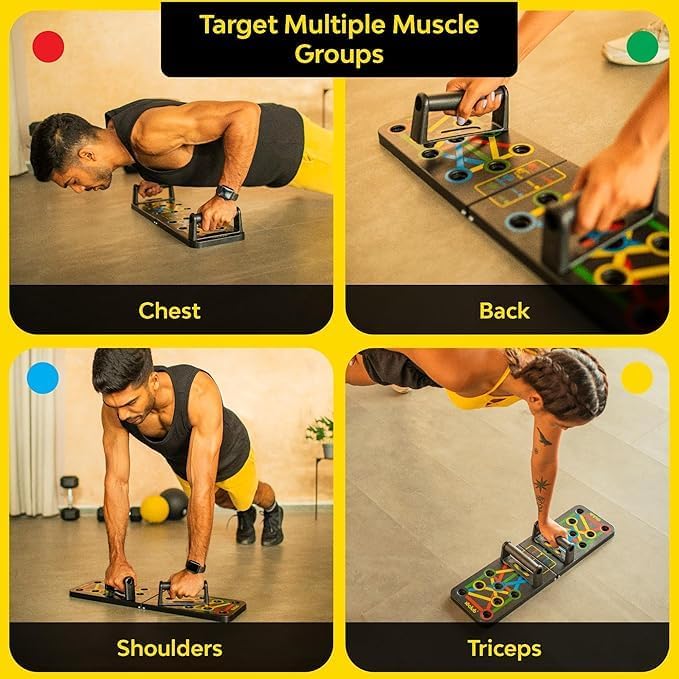 Target Multiple Muscle Groups

Chest

Back

Shoulders

Triceps